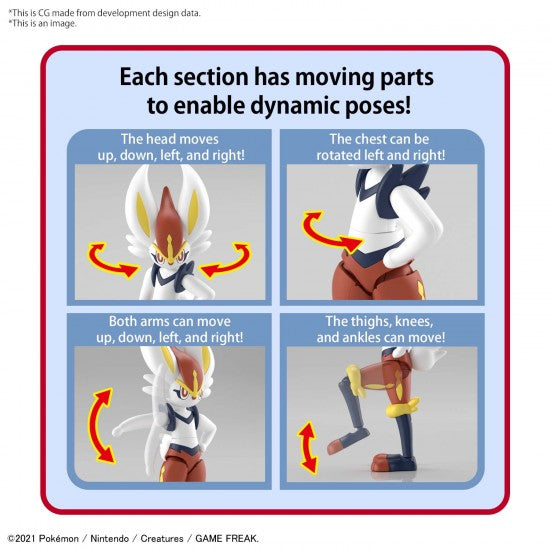 *This is CG made from development design data.
*This is an image.

Each section has moving parts to enable dynamic poses!

The head moves up, down, left, and right!

The chest can be rotated left and right!

Both arms can move up, down, left, and right!

The thighs, knees, and ankles can move!

©2021 Pokémon / Nintendo / Creatures / GAME FREAK.